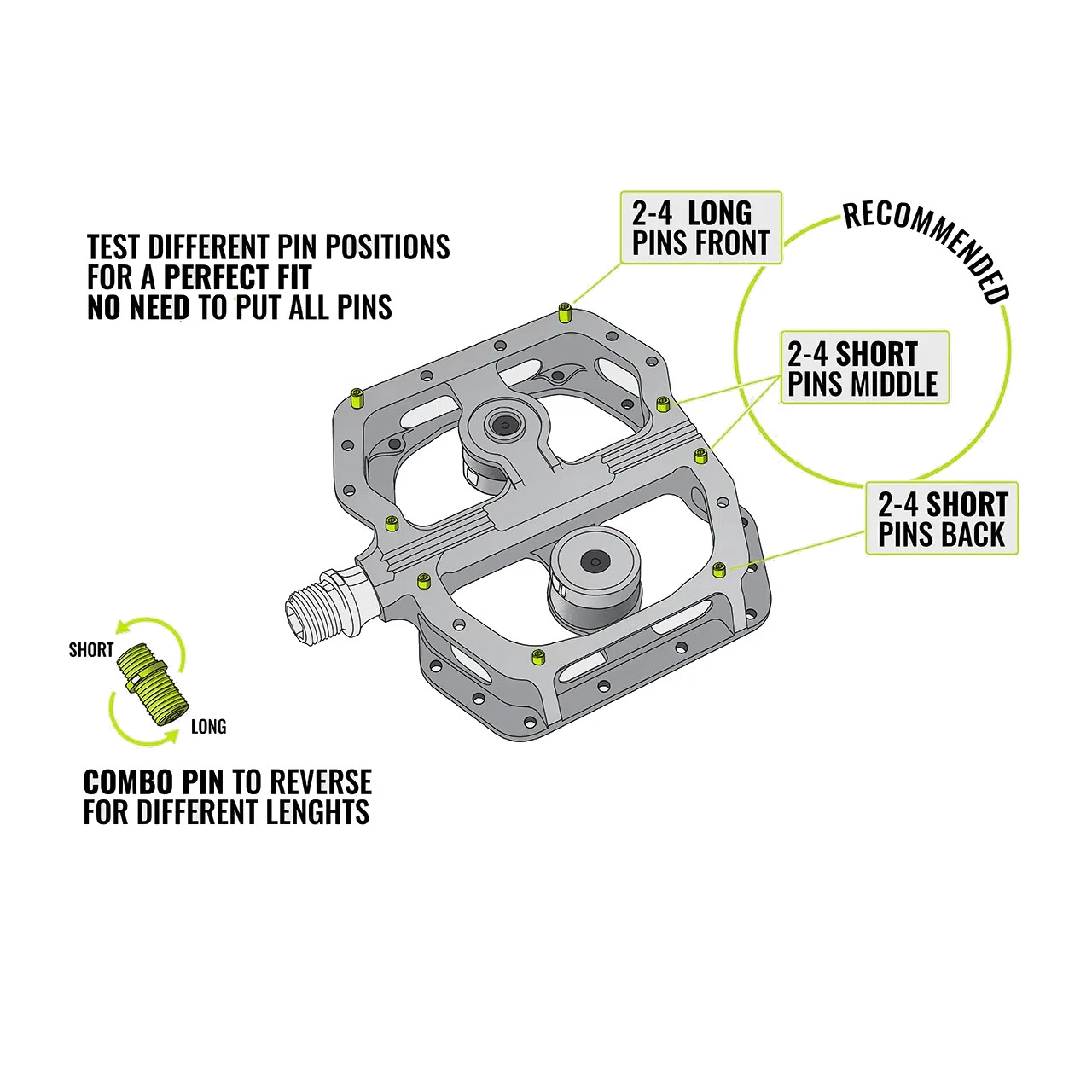 TEST DIFFERENT PIN POSITIONS
FOR A PERFECT FIT
NO NEED TO PUT ALL PINS

2-4 LONG
PINS FRONT

RECOMMENDED

2-4 SHORT
PINS MIDDLE

2-4 SHORT
PINS BACK

SHORT

LONG

COMBO PIN TO REVERSE
FOR DIFFERENT LENGHTS