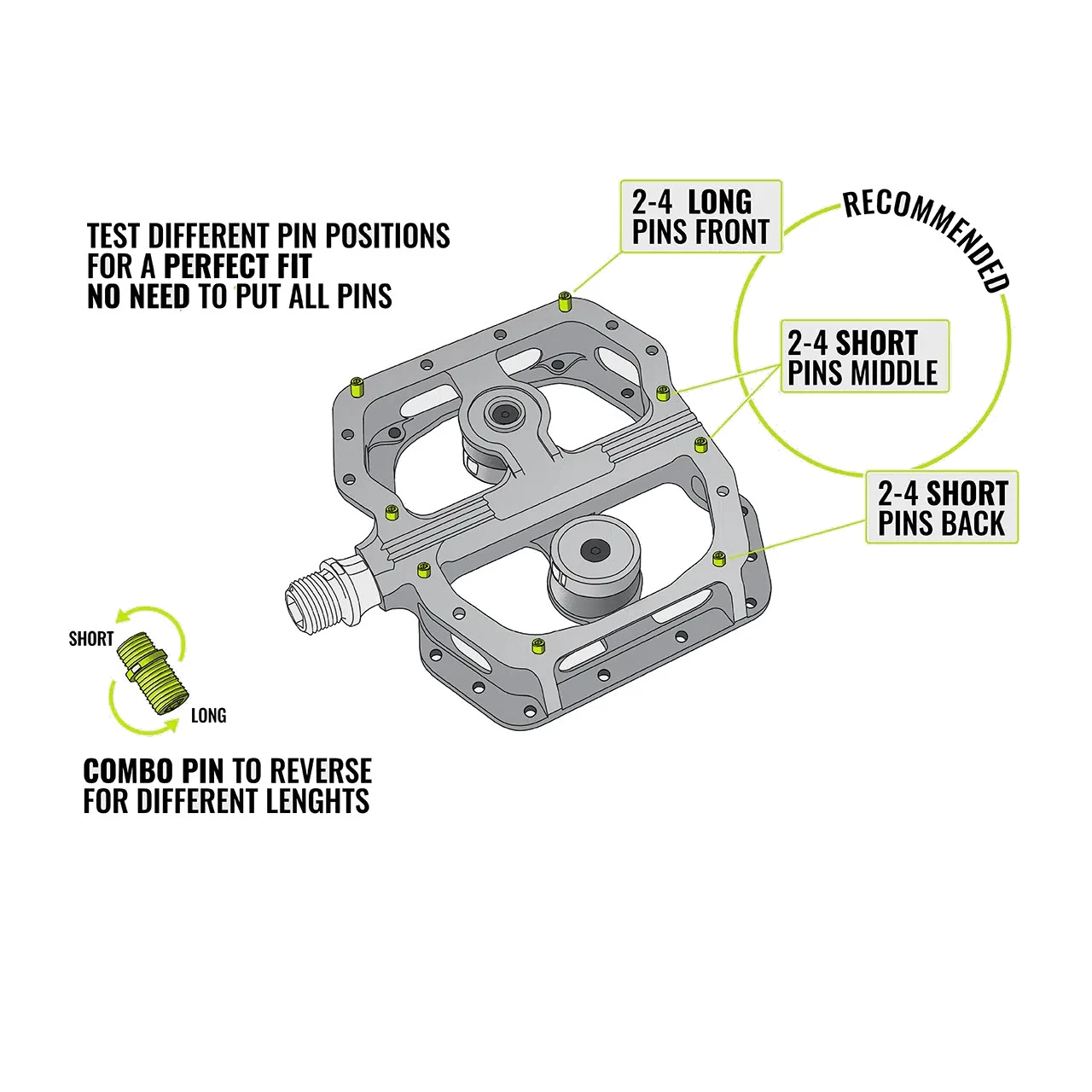 TEST DIFFERENT PIN POSITIONS
FOR A PERFECT FIT
NO NEED TO PUT ALL PINS

2-4 LONG
PINS FRONT

RECOMMENDED

2-4 SHORT
PINS MIDDLE

2-4 SHORT
PINS BACK

SHORT

LONG

COMBO PIN TO REVERSE
FOR DIFFERENT LENGHTS