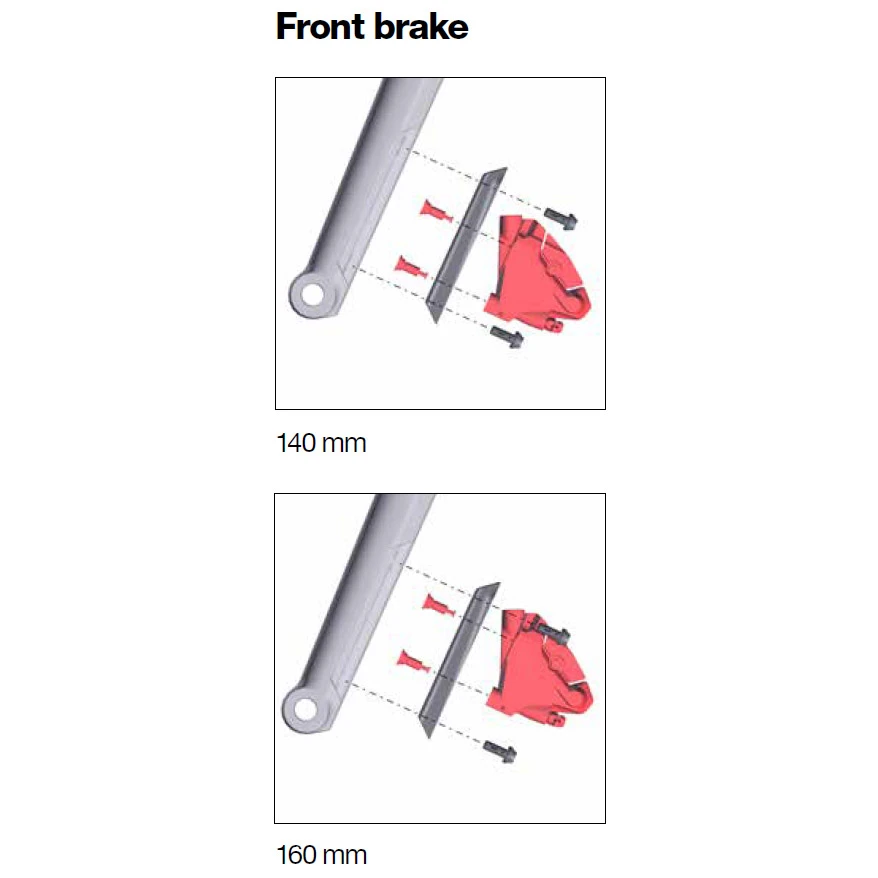 Front brake

140 mm

160 mm