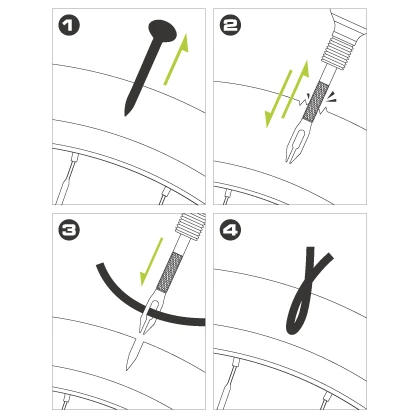 1

2

3

4